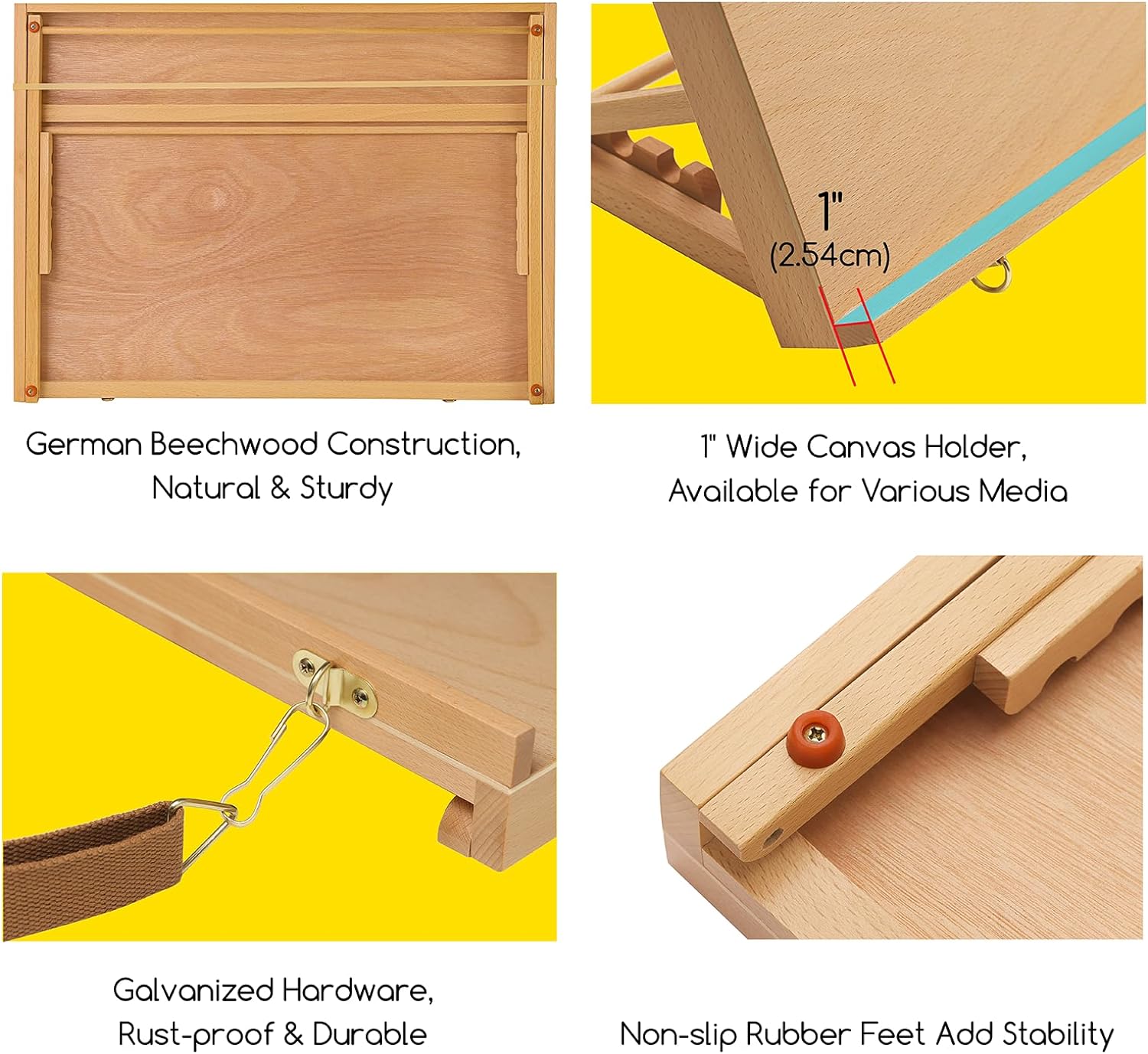 German Beechwood Construction, Natural & Sturdy

1"
(2.54cm)

1" Wide Canvas Holder, Available for Various Media

Galvanized Hardware, Rust-proof & Durable

Non-slip Rubber Feet Add Stability