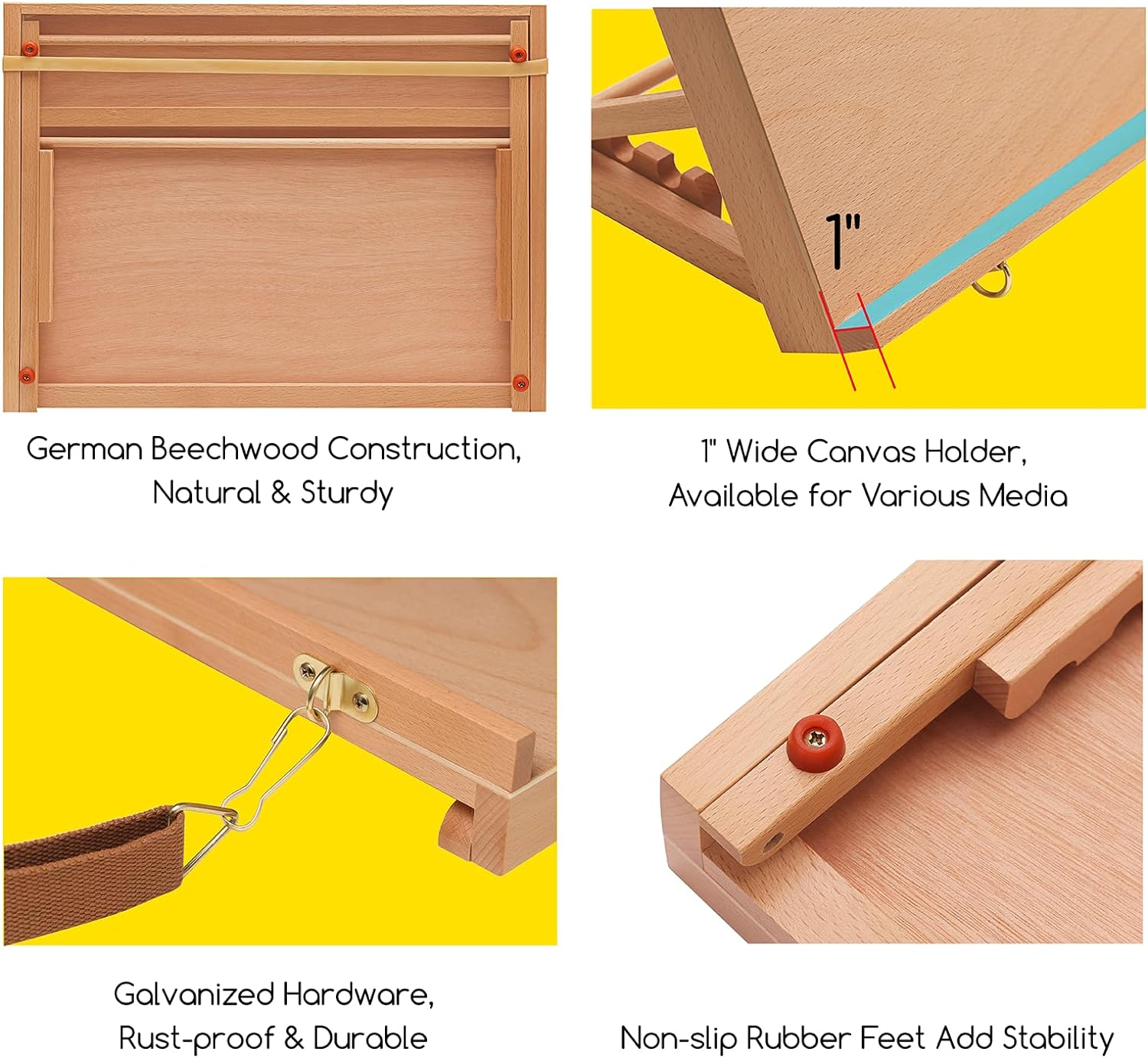 German Beechwood Construction,
Natural & Sturdy

1"

1" Wide Canvas Holder,
Available for Various Media

Galvanized Hardware,
Rust-proof & Durable

Non-slip Rubber Feet Add Stability