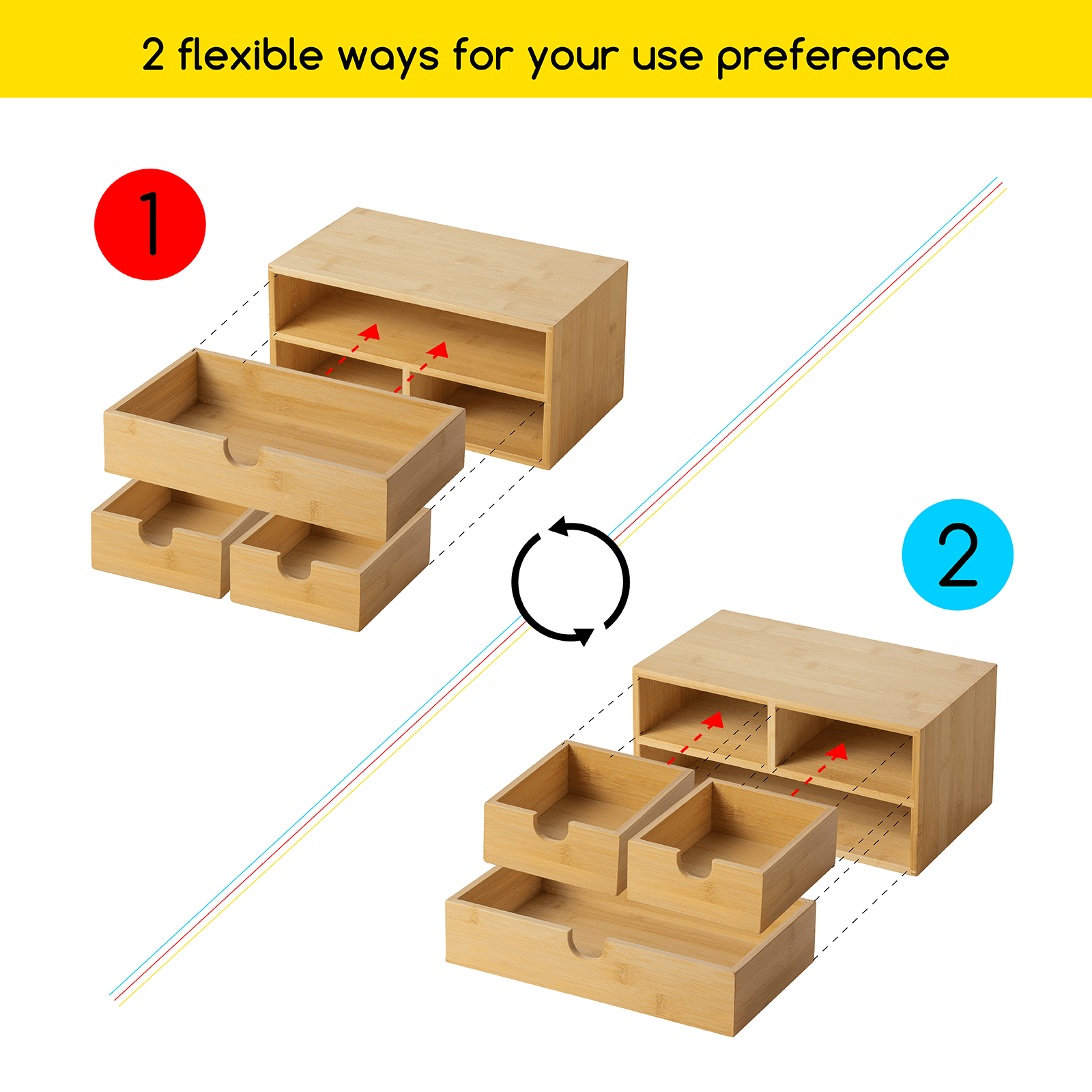 2 flexible ways for your use preference

1

2